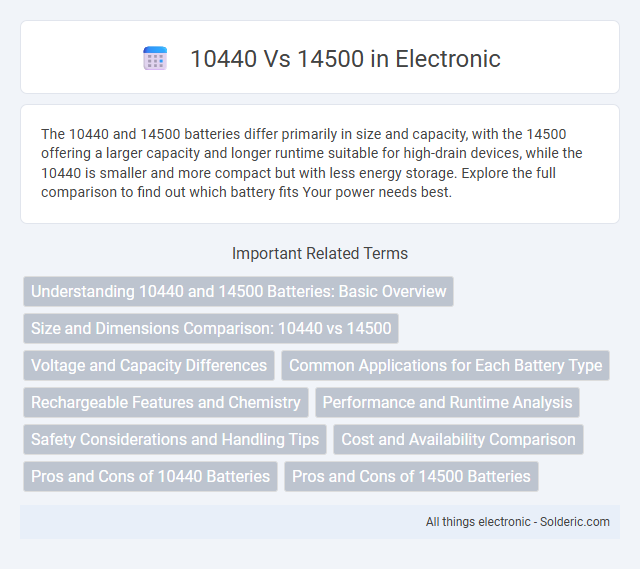 10440 Vs 14500 in Electronic

The 10440 and 14500 batteries differ primarily in size and capacity, with the 14500 offering a larger capacity and longer runtime suitable for high-drain devices, while the 10440 is smaller and more compact but with less energy storage. Explore the full comparison to find out which battery fits Your power needs best.

Important Related Terms

Understanding 10440 and 14500 Batteries: Basic Overview

Size and Dimensions Comparison: 10440 vs 14500

Voltage and Capacity Differences

Common Applications for Each Battery Type

Rechargeable Features and Chemistry

Performance and Runtime Analysis

Safety Considerations and Handling Tips

Cost and Availability Comparison

Pros and Cons of 10440 Batteries

Pros and Cons of 14500 Batteries

All things electronic - Solderic.com