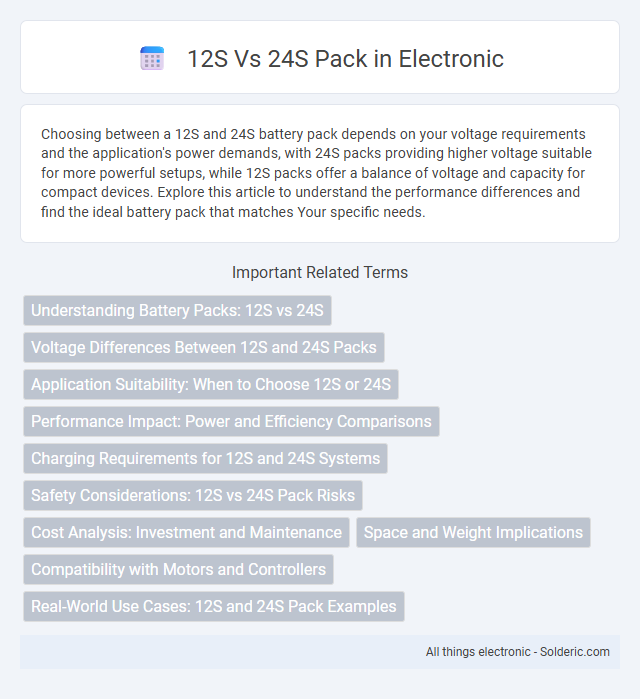 12S Vs 24S Pack in Electronic

Choosing between a 12S and 24S battery pack depends on your voltage requirements and the application's power demands, with 24S packs providing higher voltage suitable for more powerful setups, while 12S packs offer a balance of voltage and capacity for compact devices. Explore this article to understand the performance differences and find the ideal battery pack that matches Your specific needs.

Important Related Terms

Understanding Battery Packs: 12S vs 24S

Voltage Differences Between 12S and 24S Packs

Application Suitability: When to Choose 12S or 24S

Performance Impact: Power and Efficiency Comparisons

Charging Requirements for 12S and 24S Systems

Safety Considerations: 12S vs 24S Pack Risks

Cost Analysis: Investment and Maintenance

Space and Weight Implications

Compatibility with Motors and Controllers

Real-World Use Cases: 12S and 24S Pack Examples

All things electronic - Solderic.com