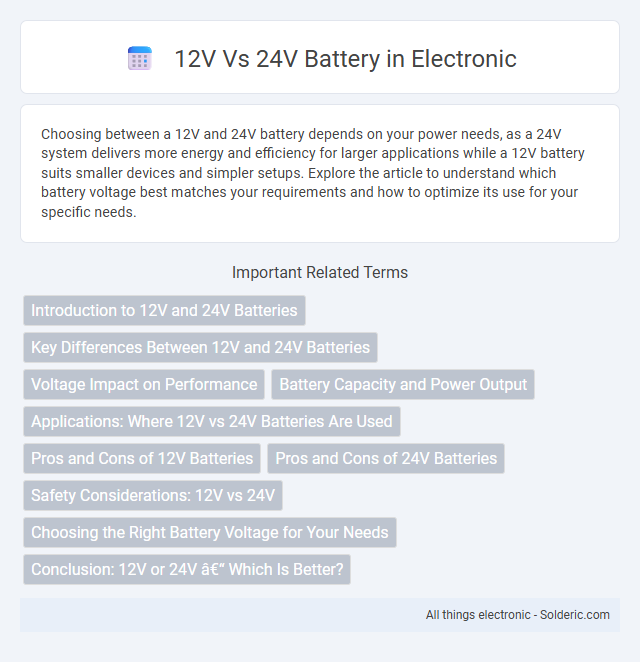 12V Vs 24V Battery in Electronic

Choosing between a 12V and 24V battery depends on your power needs, as a 24V system delivers more energy and efficiency for larger applications while a 12V battery suits smaller devices and simpler setups. Explore the article to understand which battery voltage best matches your requirements and how to optimize its use for your specific needs.

Important Related Terms

Introduction to 12V and 24V Batteries

Key Differences Between 12V and 24V Batteries

Voltage Impact on Performance

Battery Capacity and Power Output

Applications: Where 12V vs 24V Batteries Are Used

Pros and Cons of 12V Batteries

Pros and Cons of 24V Batteries

Safety Considerations: 12V vs 24V

Choosing the Right Battery Voltage for Your Needs

Conclusion: 12V or 24V â€“ Which Is Better?

All things electronic - Solderic.com