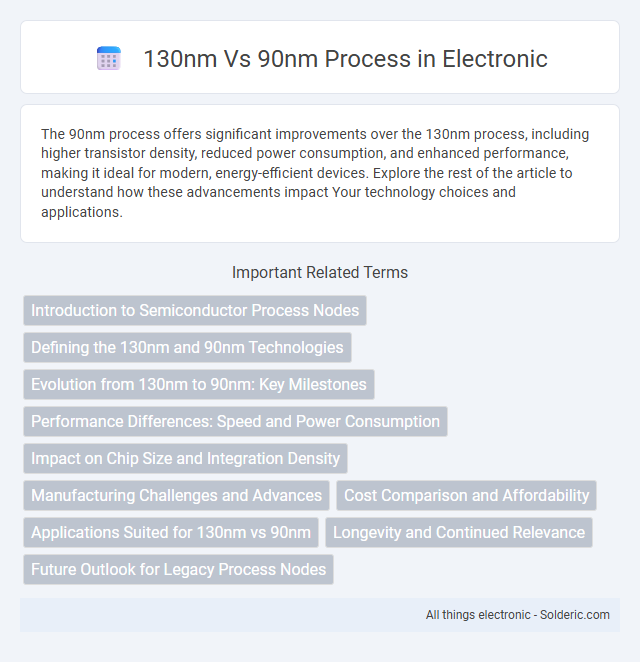 130nm Vs 90nm Process in Electronic

The 90nm process offers significant improvements over the 130nm process, including higher transistor density, reduced power consumption, and enhanced performance, making it ideal for modern, energy-efficient devices. Explore the rest of the article to understand how these advancements impact Your technology choices and applications.

Important Related Terms

Introduction to Semiconductor Process Nodes

Defining the 130nm and 90nm Technologies

Evolution from 130nm to 90nm: Key Milestones

Performance Differences: Speed and Power Consumption

Impact on Chip Size and Integration Density

Manufacturing Challenges and Advances

Cost Comparison and Affordability

Applications Suited for 130nm vs 90nm

Longevity and Continued Relevance

Future Outlook for Legacy Process Nodes

All things electronic - Solderic.com