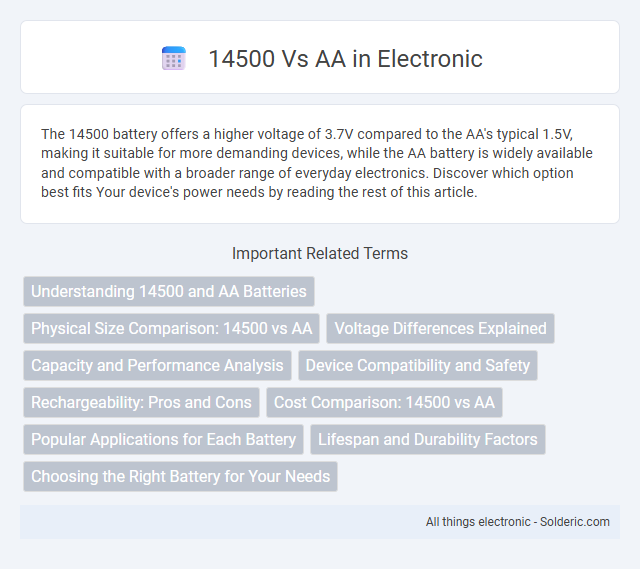 14500 Vs AA in Electronic

The 14500 battery offers a higher voltage of 3.7V compared to the AA's typical 1.5V, making it suitable for more demanding devices, while the AA battery is widely available and compatible with a broader range of everyday electronics. Discover which option best fits Your device's power needs by reading the rest of this article.

Important Related Terms

Understanding 14500 and AA Batteries

Physical Size Comparison: 14500 vs AA

Voltage Differences Explained

Capacity and Performance Analysis

Device Compatibility and Safety

Rechargeability: Pros and Cons

Cost Comparison: 14500 vs AA

Popular Applications for Each Battery

Lifespan and Durability Factors

Choosing the Right Battery for Your Needs

All things electronic - Solderic.com