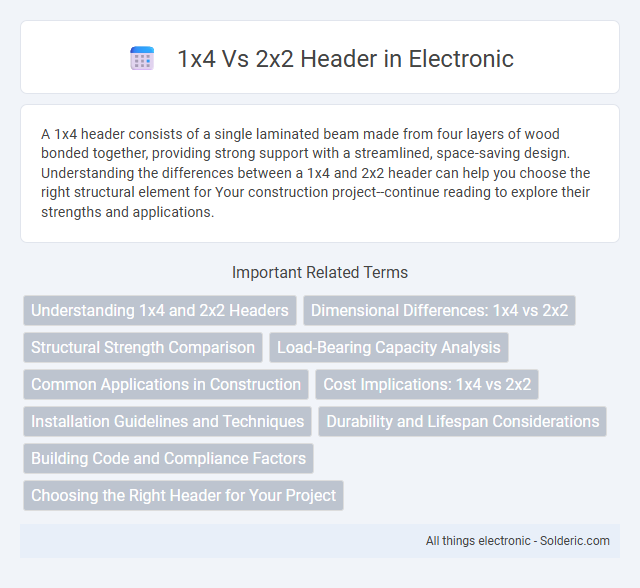 1x4 Vs 2x2 Header in Electronic

A 1x4 header consists of a single laminated beam made from four layers of wood bonded together, providing strong support with a streamlined, space-saving design. Understanding the differences between a 1x4 and 2x2 header can help you choose the right structural element for Your construction project--continue reading to explore their strengths and applications.

Important Related Terms

Understanding 1x4 and 2x2 Headers

Dimensional Differences: 1x4 vs 2x2

Structural Strength Comparison

Load-Bearing Capacity Analysis

Common Applications in Construction

Cost Implications: 1x4 vs 2x2

Installation Guidelines and Techniques

Durability and Lifespan Considerations

Building Code and Compliance Factors

Choosing the Right Header for Your Project

All things electronic - Solderic.com