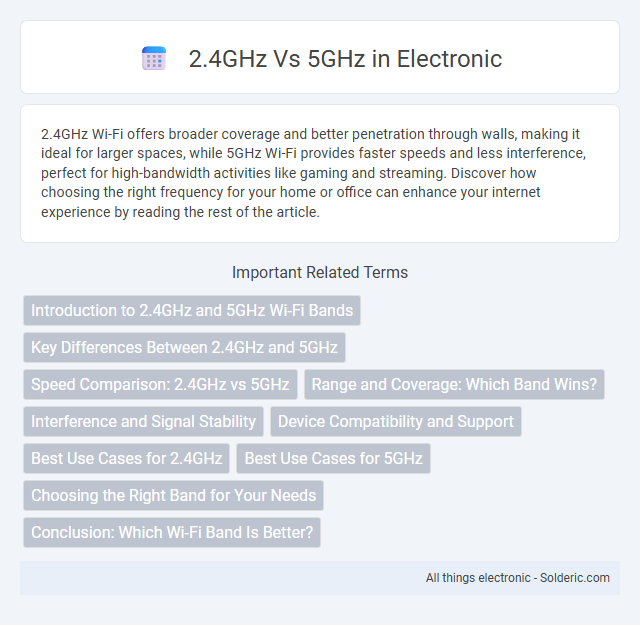 2.4GHz Vs 5GHz in Electronic

2.4GHz Wi-Fi offers broader coverage and better penetration through walls, making it ideal for larger spaces, while 5GHz Wi-Fi provides faster speeds and less interference, perfect for high-bandwidth activities like gaming and streaming. Discover how choosing the right frequency for your home or office can enhance your internet experience by reading the rest of the article.

Important Related Terms

Introduction to 2.4GHz and 5GHz Wi-Fi Bands

Key Differences Between 2.4GHz and 5GHz

Speed Comparison: 2.4GHz vs 5GHz

Range and Coverage: Which Band Wins?

Interference and Signal Stability

Device Compatibility and Support

Best Use Cases for 2.4GHz

Best Use Cases for 5GHz

Choosing the Right Band for Your Needs

Conclusion: Which Wi-Fi Band Is Better?

All things electronic - Solderic.com