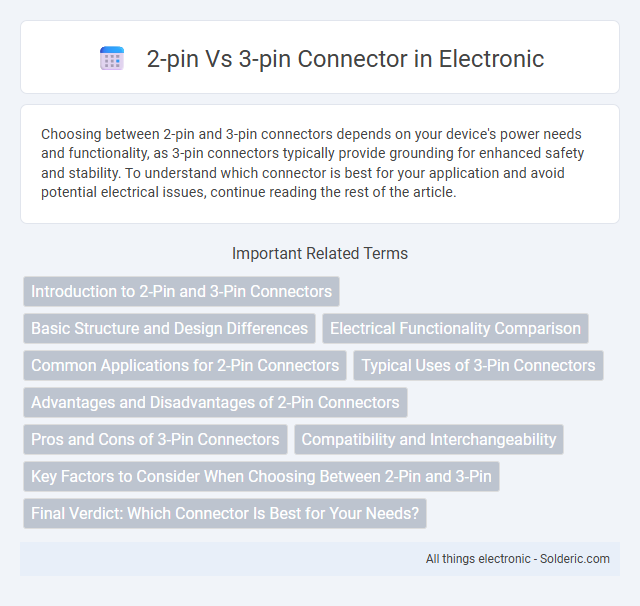 2-pin Vs 3-pin Connector in Electronic

Choosing between 2-pin and 3-pin connectors depends on your device's power needs and functionality, as 3-pin connectors typically provide grounding for enhanced safety and stability. To understand which connector is best for your application and avoid potential electrical issues, continue reading the rest of the article.

Important Related Terms

Introduction to 2-Pin and 3-Pin Connectors

Basic Structure and Design Differences

Electrical Functionality Comparison

Common Applications for 2-Pin Connectors

Typical Uses of 3-Pin Connectors

Advantages and Disadvantages of 2-Pin Connectors

Pros and Cons of 3-Pin Connectors

Compatibility and Interchangeability

Key Factors to Consider When Choosing Between 2-Pin and 3-Pin

Final Verdict: Which Connector Is Best for Your Needs?

All things electronic - Solderic.com