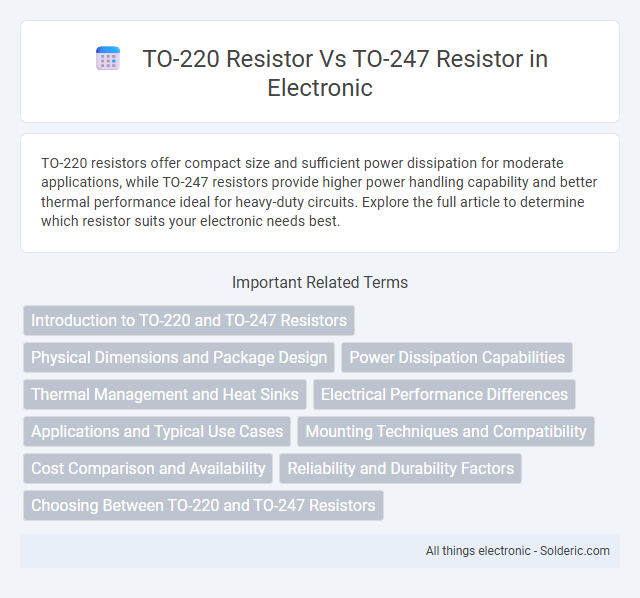 TO-220 Resistor Vs TO-247 Resistor in Electronic

TO-220 resistors offer compact size and sufficient power dissipation for moderate applications, while TO-247 resistors provide higher power handling capability and better thermal performance ideal for heavy-duty circuits. Explore the full article to determine which resistor suits your electronic needs best.

Important Related Terms

Introduction to TO-220 and TO-247 Resistors

Physical Dimensions and Package Design

Power Dissipation Capabilities

Thermal Management and Heat Sinks

Electrical Performance Differences

Applications and Typical Use Cases

Mounting Techniques and Compatibility

Cost Comparison and Availability

Reliability and Durability Factors

Choosing Between TO-220 and TO-247 Resistors

All things electronic - Solderic.com