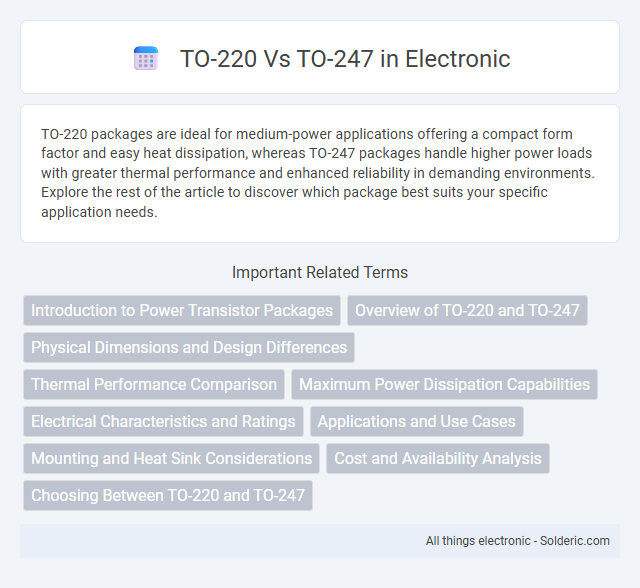 TO-220 Vs TO-247 in Electronic

TO-220 packages are ideal for medium-power applications offering a compact form factor and easy heat dissipation, whereas TO-247 packages handle higher power loads with greater thermal performance and enhanced reliability in demanding environments. Explore the rest of the article to discover which package best suits your specific application needs.

Important Related Terms

Introduction to Power Transistor Packages
Overview of TO-220 and TO-247
Physical Dimensions and Design Differences
Thermal Performance Comparison
Maximum Power Dissipation Capabilities
Electrical Characteristics and Ratings
Applications and Use Cases
Mounting and Heat Sink Considerations
Cost and Availability Analysis
Choosing Between TO-220 and TO-247

All things electronic - Solderic.com