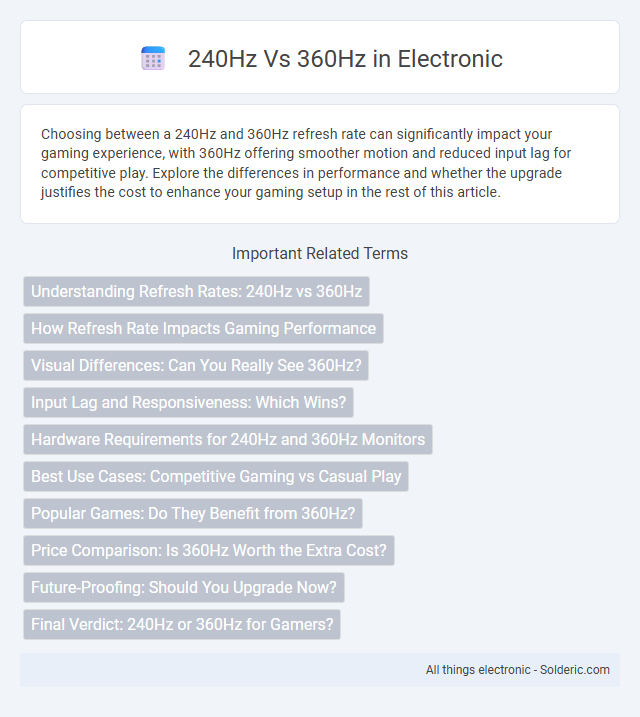 240Hz Vs 360Hz in Electronic

Choosing between a 240Hz and 360Hz refresh rate can significantly impact your gaming experience, with 360Hz offering smoother motion and reduced input lag for competitive play. Explore the differences in performance and whether the upgrade justifies the cost to enhance your gaming setup in the rest of this article.

Important Related Terms

Understanding Refresh Rates: 240Hz vs 360Hz

How Refresh Rate Impacts Gaming Performance

Visual Differences: Can You Really See 360Hz?

Input Lag and Responsiveness: Which Wins?

Hardware Requirements for 240Hz and 360Hz Monitors

Best Use Cases: Competitive Gaming vs Casual Play

Popular Games: Do They Benefit from 360Hz?

Price Comparison: Is 360Hz Worth the Extra Cost?

Future-Proofing: Should You Upgrade Now?

Final Verdict: 240Hz or 360Hz for Gamers?

All things electronic - Solderic.com