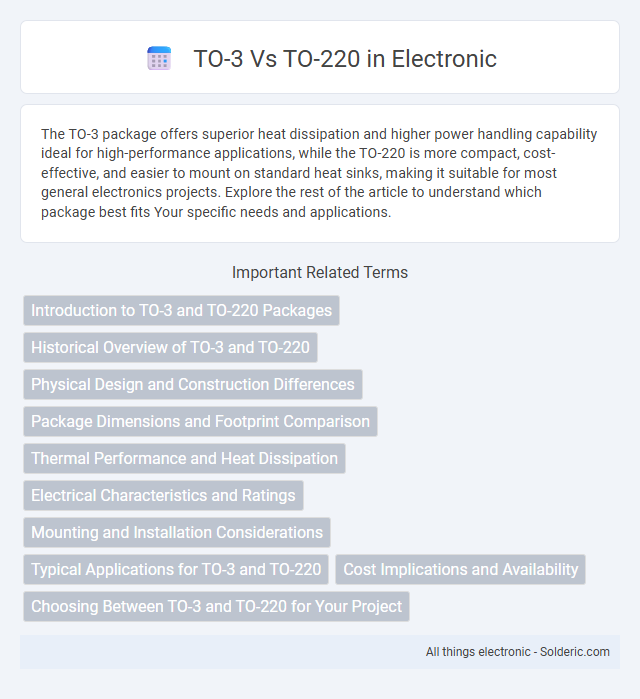 TO-3 Vs TO-220 in Electronic

The TO-3 package offers superior heat dissipation and higher power handling capability ideal for high-performance applications, while the TO-220 is more compact, cost-effective, and easier to mount on standard heat sinks, making it suitable for most general electronics projects. Explore the rest of the article to understand which package best fits Your specific needs and applications.

Important Related Terms

Introduction to TO-3 and TO-220 Packages

Historical Overview of TO-3 and TO-220

Physical Design and Construction Differences

Package Dimensions and Footprint Comparison

Thermal Performance and Heat Dissipation

Electrical Characteristics and Ratings

Mounting and Installation Considerations

Typical Applications for TO-3 and TO-220

Cost Implications and Availability

Choosing Between TO-3 and TO-220 for Your Project

All things electronic - Solderic.com