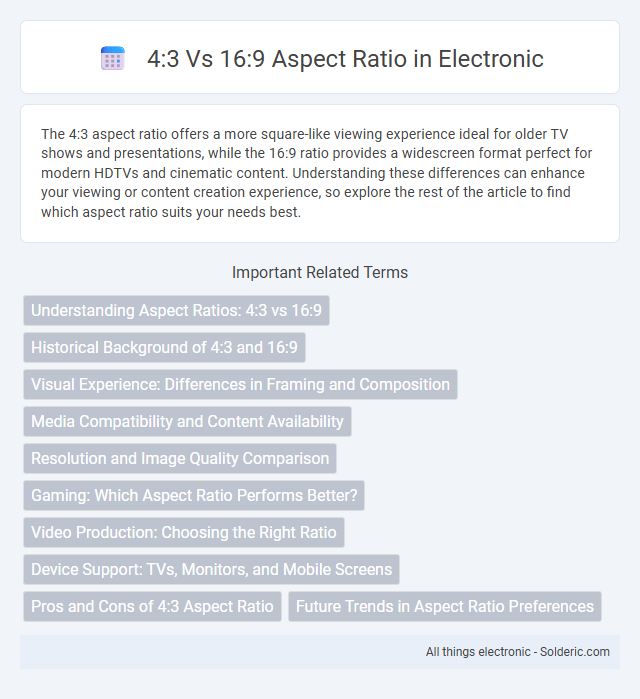 4:3 Vs 16:9 Aspect Ratio in Electronic

The 4:3 aspect ratio offers a more square-like viewing experience ideal for older TV shows and presentations, while the 16:9 ratio provides a widescreen format perfect for modern HDTVs and cinematic content. Understanding these differences can enhance your viewing or content creation experience, so explore the rest of the article to find which aspect ratio suits your needs best.

Important Related Terms

Understanding Aspect Ratios: 4:3 vs 16:9

Historical Background of 4:3 and 16:9

Visual Experience: Differences in Framing and Composition

Media Compatibility and Content Availability

Resolution and Image Quality Comparison

Gaming: Which Aspect Ratio Performs Better?

Video Production: Choosing the Right Ratio

Device Support: TVs, Monitors, and Mobile Screens

Pros and Cons of 4:3 Aspect Ratio

Future Trends in Aspect Ratio Preferences

All things electronic - Solderic.com