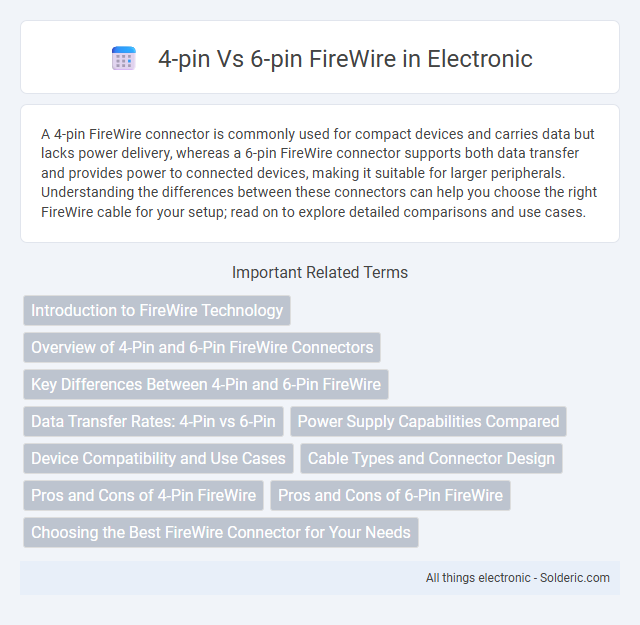 4-pin Vs 6-pin FireWire in Electronic

A 4-pin FireWire connector is commonly used for compact devices and carries data but lacks power delivery, whereas a 6-pin FireWire connector supports both data transfer and provides power to connected devices, making it suitable for larger peripherals. Understanding the differences between these connectors can help you choose the right FireWire cable for your setup; read on to explore detailed comparisons and use cases.

Important Related Terms

Introduction to FireWire Technology

Overview of 4-Pin and 6-Pin FireWire Connectors

Key Differences Between 4-Pin and 6-Pin FireWire

Data Transfer Rates: 4-Pin vs 6-Pin

Power Supply Capabilities Compared

Device Compatibility and Use Cases

Cable Types and Connector Design

Pros and Cons of 4-Pin FireWire

Pros and Cons of 6-Pin FireWire

Choosing the Best FireWire Connector for Your Needs

All things electronic - Solderic.com