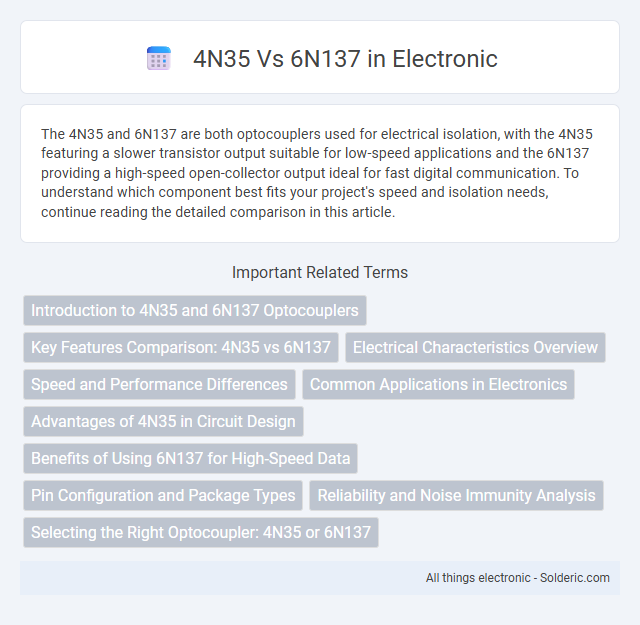 4N35 Vs 6N137 in Electronic

The 4N35 and 6N137 are both optocouplers used for electrical isolation, with the 4N35 featuring a slower transistor output suitable for low-speed applications and the 6N137 providing a high-speed open-collector output ideal for fast digital communication. To understand which component best fits your project's speed and isolation needs, continue reading the detailed comparison in this article.

Important Related Terms

Introduction to 4N35 and 6N137 Optocouplers

Key Features Comparison: 4N35 vs 6N137

Electrical Characteristics Overview

Speed and Performance Differences

Common Applications in Electronics

Advantages of 4N35 in Circuit Design

Benefits of Using 6N137 for High-Speed Data

Pin Configuration and Package Types

Reliability and Noise Immunity Analysis

Selecting the Right Optocoupler: 4N35 or 6N137

All things electronic - Solderic.com