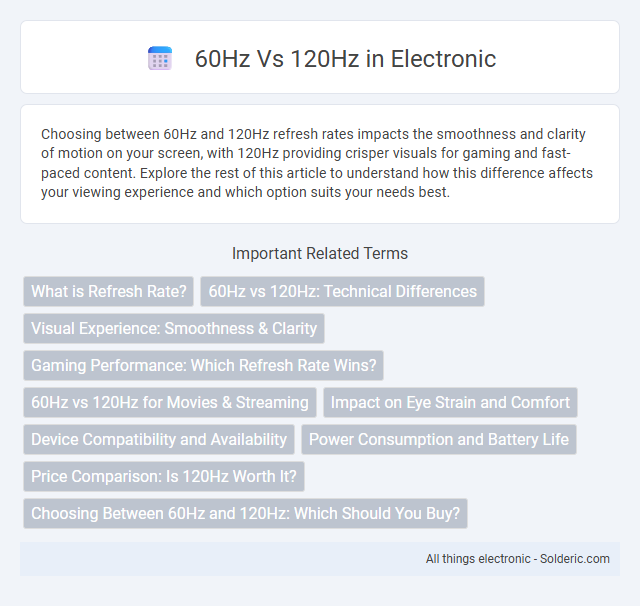 60Hz Vs 120Hz in Electronic

Choosing between 60Hz and 120Hz refresh rates impacts the smoothness and clarity of motion on your screen, with 120Hz providing crisper visuals for gaming and fast-paced content. Explore the rest of this article to understand how this difference affects your viewing experience and which option suits your needs best.

Important Related Terms

What is Refresh Rate?

60Hz vs 120Hz: Technical Differences

Visual Experience: Smoothness & Clarity

Gaming Performance: Which Refresh Rate Wins?

60Hz vs 120Hz for Movies & Streaming

Impact on Eye Strain and Comfort

Device Compatibility and Availability

Power Consumption and Battery Life

Price Comparison: Is 120Hz Worth It?

Choosing Between 60Hz and 120Hz: Which Should You Buy?

All things electronic - Solderic.com