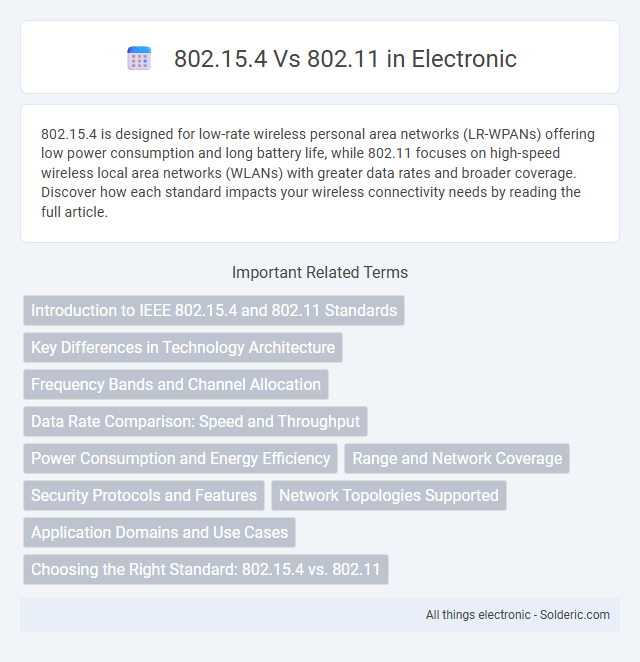 802.15.4 Vs 802.11 in Electronic

802.15.4 is designed for low-rate wireless personal area networks (LR-WPANs) offering low power consumption and long battery life, while 802.11 focuses on high-speed wireless local area networks (WLANs) with greater data rates and broader coverage. Discover how each standard impacts your wireless connectivity needs by reading the full article.

Important Related Terms

Introduction to IEEE 802.15.4 and 802.11 Standards

Key Differences in Technology Architecture

Frequency Bands and Channel Allocation

Data Rate Comparison: Speed and Throughput

Power Consumption and Energy Efficiency

Range and Network Coverage

Security Protocols and Features

Network Topologies Supported

Application Domains and Use Cases

Choosing the Right Standard: 802.15.4 vs. 802.11

All things electronic - Solderic.com