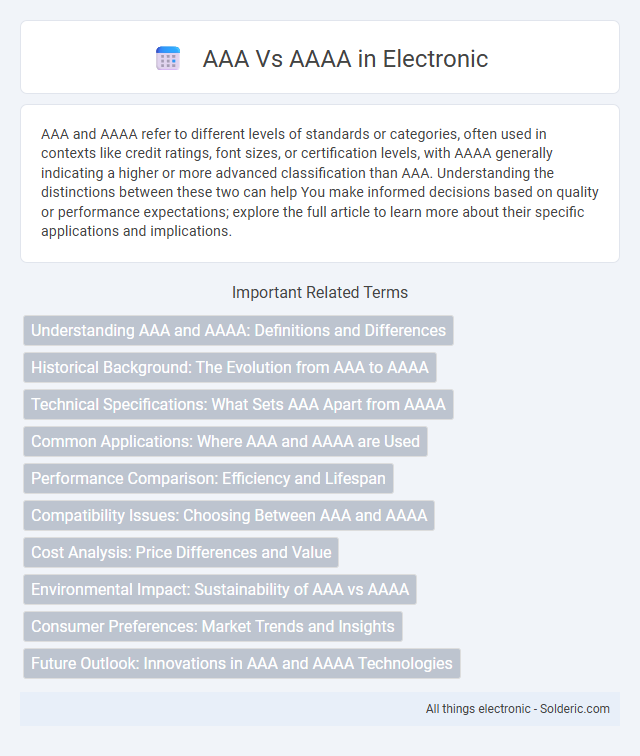 AAA Vs AAAA in Electronic

AAA and AAAA refer to different levels of standards or categories, often used in contexts like credit ratings, font sizes, or certification levels, with AAAA generally indicating a higher or more advanced classification than AAA. Understanding the distinctions between these two can help You make informed decisions based on quality or performance expectations; explore the full article to learn more about their specific applications and implications.

Important Related Terms

Understanding AAA and AAAA: Definitions and Differences

Historical Background: The Evolution from AAA to AAAA

Technical Specifications: What Sets AAA Apart from AAAA

Common Applications: Where AAA and AAAA are Used

Performance Comparison: Efficiency and Lifespan

Compatibility Issues: Choosing Between AAA and AAAA

Cost Analysis: Price Differences and Value

Environmental Impact: Sustainability of AAA vs AAAA

Consumer Preferences: Market Trends and Insights

Future Outlook: Innovations in AAA and AAAA Technologies

All things electronic - Solderic.com