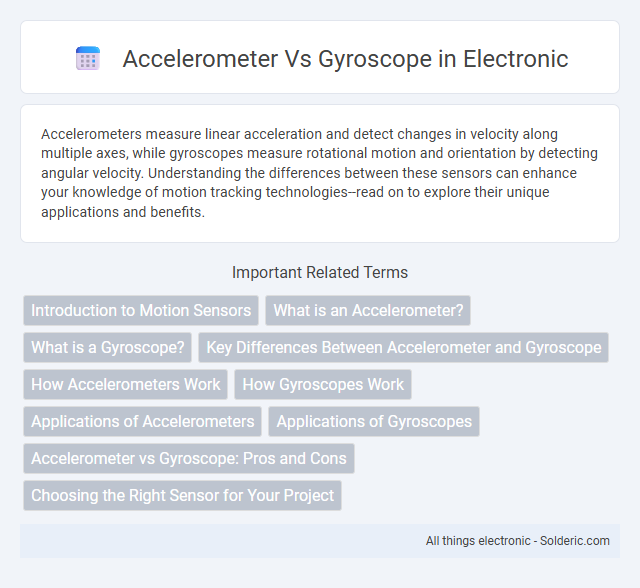 Accelerometer Vs Gyroscope in Electronic

Accelerometers measure linear acceleration and detect changes in velocity along multiple axes, while gyroscopes measure rotational motion and orientation by detecting angular velocity. Understanding the differences between these sensors can enhance your knowledge of motion tracking technologies--read on to explore their unique applications and benefits.

Important Related Terms

Introduction to Motion Sensors

What is an Accelerometer?

What is a Gyroscope?

Key Differences Between Accelerometer and Gyroscope

How Accelerometers Work

How Gyroscopes Work

Applications of Accelerometers

Applications of Gyroscopes

Accelerometer vs Gyroscope: Pros and Cons

Choosing the Right Sensor for Your Project

All things electronic - Solderic.com