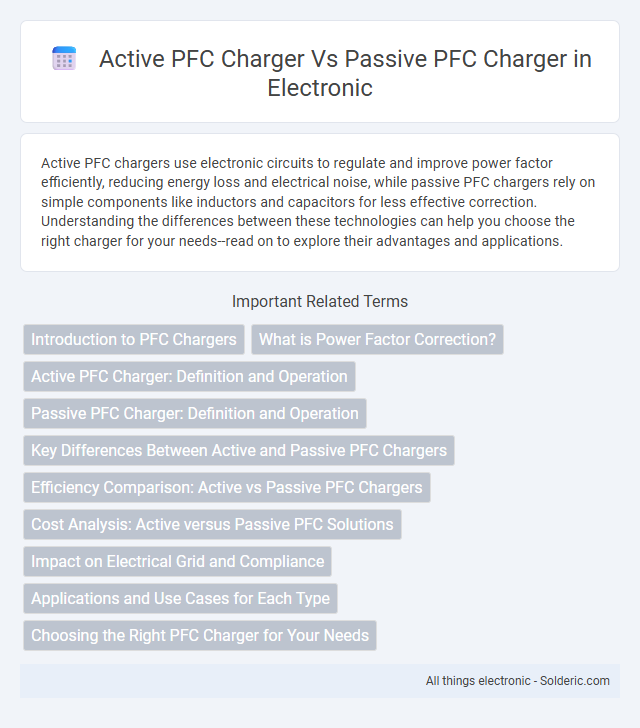 Active PFC Charger Vs Passive PFC Charger in Electronic

Active PFC chargers use electronic circuits to regulate and improve power factor efficiently, reducing energy loss and electrical noise, while passive PFC chargers rely on simple components like inductors and capacitors for less effective correction. Understanding the differences between these technologies can help you choose the right charger for your needs--read on to explore their advantages and applications.

Important Related Terms

Introduction to PFC Chargers

What is Power Factor Correction?

Active PFC Charger: Definition and Operation

Passive PFC Charger: Definition and Operation

Key Differences Between Active and Passive PFC Chargers

Efficiency Comparison: Active vs Passive PFC Chargers

Cost Analysis: Active versus Passive PFC Solutions

Impact on Electrical Grid and Compliance

Applications and Use Cases for Each Type

Choosing the Right PFC Charger for Your Needs

All things electronic - Solderic.com