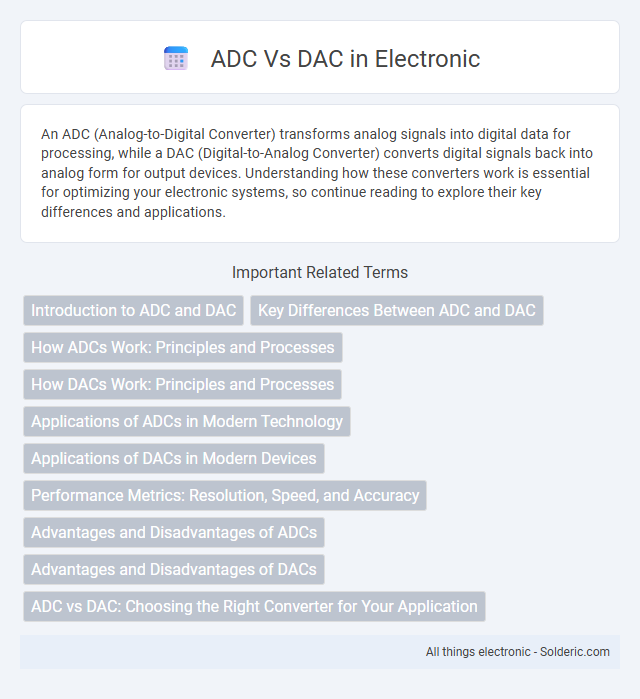 ADC Vs DAC in Electronic

An ADC (Analog-to-Digital Converter) transforms analog signals into digital data for processing, while a DAC (Digital-to-Analog Converter) converts digital signals back into analog form for output devices. Understanding how these converters work is essential for optimizing your electronic systems, so continue reading to explore their key differences and applications.

Important Related Terms

Introduction to ADC and DAC

Key Differences Between ADC and DAC

How ADCs Work: Principles and Processes

How DACs Work: Principles and Processes

Applications of ADCs in Modern Technology

Applications of DACs in Modern Devices

Performance Metrics: Resolution, Speed, and Accuracy

Advantages and Disadvantages of ADCs

Advantages and Disadvantages of DACs

ADC vs DAC: Choosing the Right Converter for Your Application

All things electronic - Solderic.com