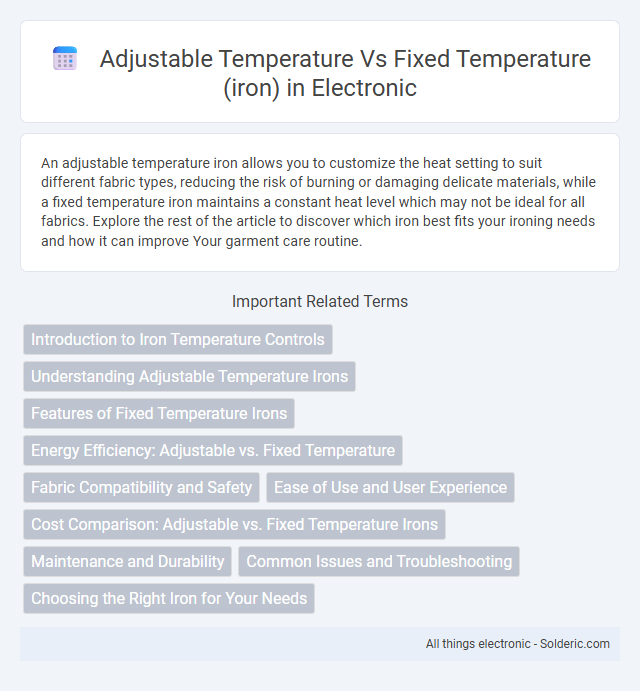 Adjustable Temperature Vs Fixed Temperature (iron) in Electronic

An adjustable temperature iron allows you to customize the heat setting to suit different fabric types, reducing the risk of burning or damaging delicate materials, while a fixed temperature iron maintains a constant heat level which may not be ideal for all fabrics. Explore the rest of the article to discover which iron best fits your ironing needs and how it can improve Your garment care routine.

Important Related Terms

Introduction to Iron Temperature Controls

Understanding Adjustable Temperature Irons

Features of Fixed Temperature Irons

Energy Efficiency: Adjustable vs. Fixed Temperature

Fabric Compatibility and Safety

Ease of Use and User Experience

Cost Comparison: Adjustable vs. Fixed Temperature Irons

Maintenance and Durability

Common Issues and Troubleshooting

Choosing the Right Iron for Your Needs

All things electronic - Solderic.com