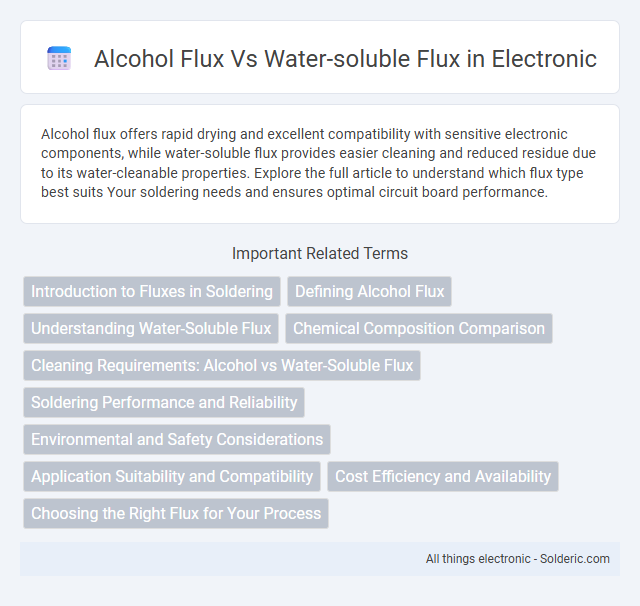 Alcohol Flux Vs Water-soluble Flux in Electronic

Alcohol flux offers rapid drying and excellent compatibility with sensitive electronic components, while water-soluble flux provides easier cleaning and reduced residue due to its water-cleanable properties. Explore the full article to understand which flux type best suits Your soldering needs and ensures optimal circuit board performance.

Important Related Terms

Introduction to Fluxes in Soldering

Defining Alcohol Flux

Understanding Water-Soluble Flux

Chemical Composition Comparison

Cleaning Requirements: Alcohol vs Water-Soluble Flux

Soldering Performance and Reliability

Environmental and Safety Considerations

Application Suitability and Compatibility

Cost Efficiency and Availability

Choosing the Right Flux for Your Process

All things electronic - Solderic.com