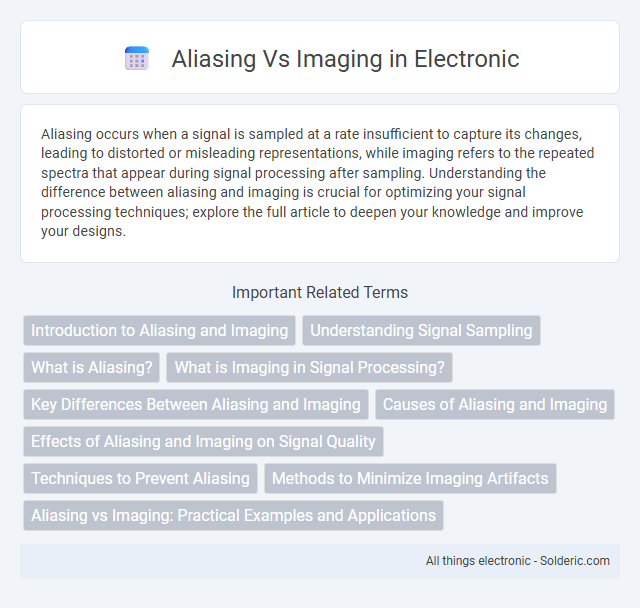 Aliasing Vs Imaging in Electronic

Aliasing occurs when a signal is sampled at a rate insufficient to capture its changes, leading to distorted or misleading representations, while imaging refers to the repeated spectra that appear during signal processing after sampling. Understanding the difference between aliasing and imaging is crucial for optimizing your signal processing techniques; explore the full article to deepen your knowledge and improve your designs.

Important Related Terms

Introduction to Aliasing and Imaging

Understanding Signal Sampling

What is Aliasing?

What is Imaging in Signal Processing?

Key Differences Between Aliasing and Imaging

Causes of Aliasing and Imaging

Effects of Aliasing and Imaging on Signal Quality

Techniques to Prevent Aliasing

Methods to Minimize Imaging Artifacts

Aliasing vs Imaging: Practical Examples and Applications

All things electronic - Solderic.com