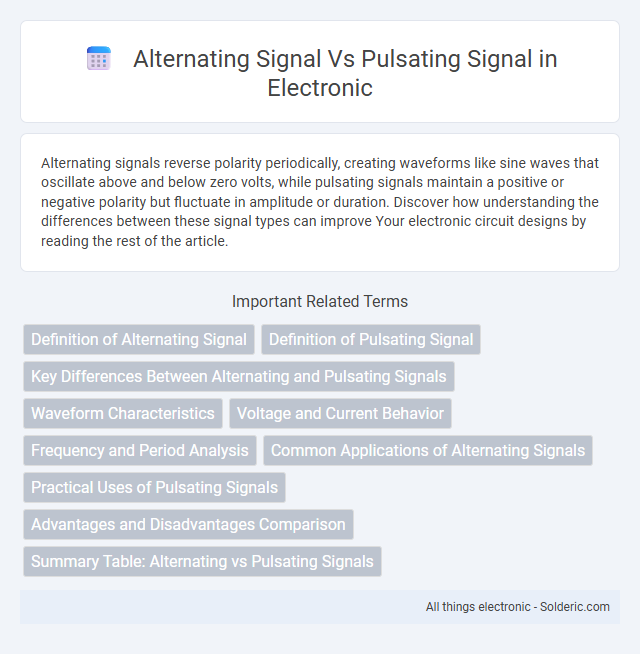 Alternating Signal Vs Pulsating Signal in Electronic

Alternating signals reverse polarity periodically, creating waveforms like sine waves that oscillate above and below zero volts, while pulsating signals maintain a positive or negative polarity but fluctuate in amplitude or duration. Discover how understanding the differences between these signal types can improve Your electronic circuit designs by reading the rest of the article.

Important Related Terms

Definition of Alternating Signal

Definition of Pulsating Signal

Key Differences Between Alternating and Pulsating Signals

Waveform Characteristics

Voltage and Current Behavior

Frequency and Period Analysis

Common Applications of Alternating Signals

Practical Uses of Pulsating Signals

Advantages and Disadvantages Comparison

Summary Table: Alternating vs Pulsating Signals

All things electronic - Solderic.com