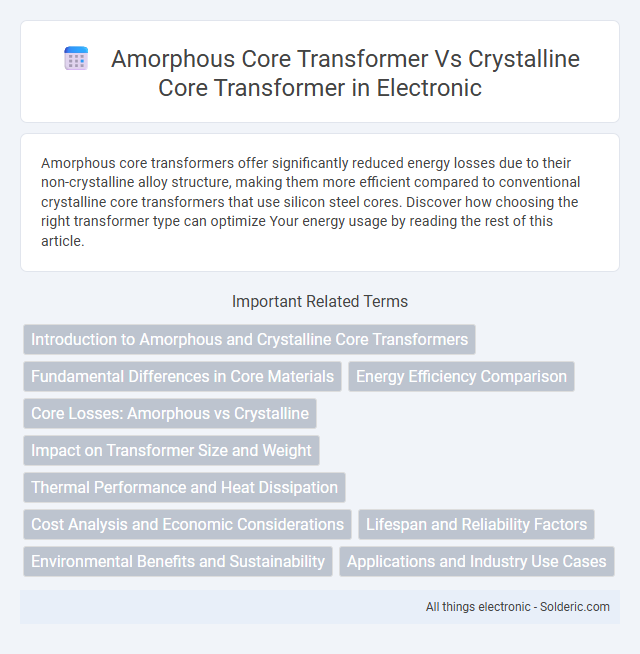 Amorphous Core Transformer Vs Crystalline Core Transformer in Electronic

Amorphous core transformers offer significantly reduced energy losses due to their non-crystalline alloy structure, making them more efficient compared to conventional crystalline core transformers that use silicon steel cores. Discover how choosing the right transformer type can optimize Your energy usage by reading the rest of this article.

Important Related Terms

Introduction to Amorphous and Crystalline Core Transformers

Fundamental Differences in Core Materials

Energy Efficiency Comparison

Core Losses: Amorphous vs Crystalline

Impact on Transformer Size and Weight

Thermal Performance and Heat Dissipation

Cost Analysis and Economic Considerations

Lifespan and Reliability Factors

Environmental Benefits and Sustainability

Applications and Industry Use Cases

All things electronic - Solderic.com