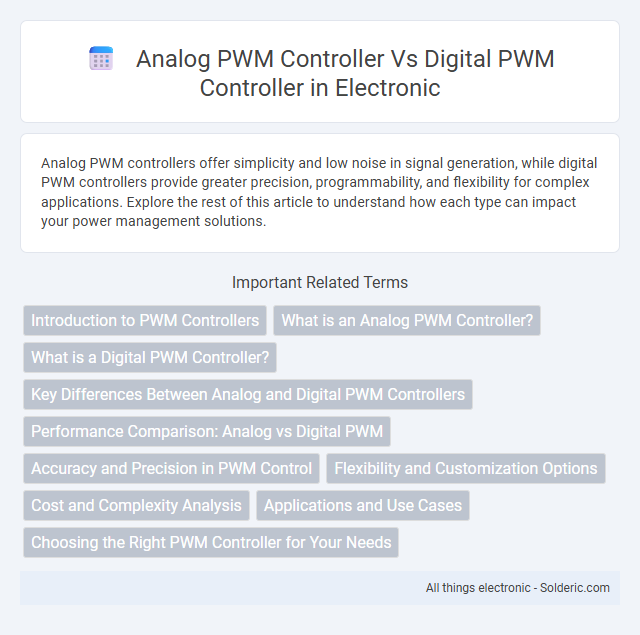 Analog PWM Controller Vs Digital PWM Controller in Electronic

Analog PWM controllers offer simplicity and low noise in signal generation, while digital PWM controllers provide greater precision, programmability, and flexibility for complex applications. Explore the rest of this article to understand how each type can impact your power management solutions.

Important Related Terms

Introduction to PWM Controllers

What is an Analog PWM Controller?

What is a Digital PWM Controller?

Key Differences Between Analog and Digital PWM Controllers

Performance Comparison: Analog vs Digital PWM

Accuracy and Precision in PWM Control

Flexibility and Customization Options

Cost and Complexity Analysis

Applications and Use Cases

Choosing the Right PWM Controller for Your Needs

All things electronic - Solderic.com