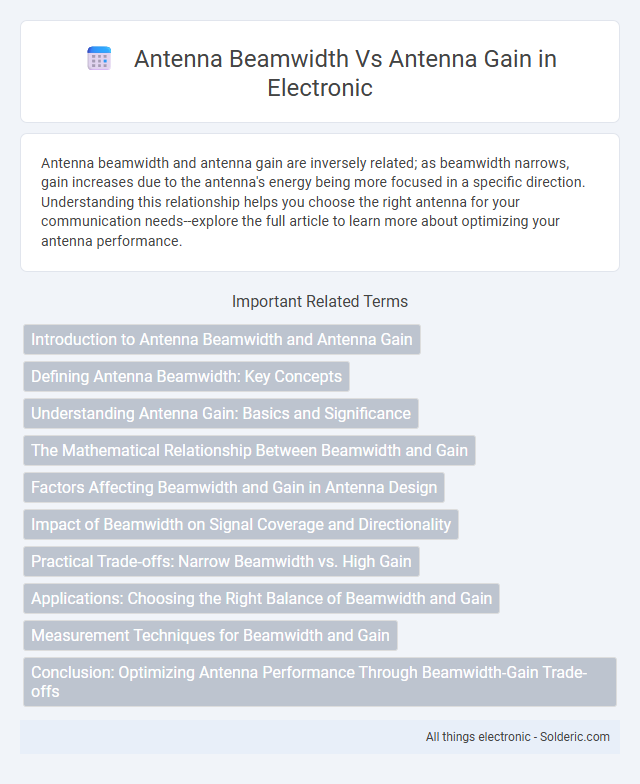 Antenna Beamwidth Vs Antenna Gain in Electronic

Antenna beamwidth and antenna gain are inversely related; as beamwidth narrows, gain increases due to the antenna's energy being more focused in a specific direction. Understanding this relationship helps you choose the right antenna for your communication needs--explore the full article to learn more about optimizing your antenna performance.

Important Related Terms

Introduction to Antenna Beamwidth and Antenna Gain

Defining Antenna Beamwidth: Key Concepts

Understanding Antenna Gain: Basics and Significance

The Mathematical Relationship Between Beamwidth and Gain

Factors Affecting Beamwidth and Gain in Antenna Design

Impact of Beamwidth on Signal Coverage and Directionality

Practical Trade-offs: Narrow Beamwidth vs. High Gain

Applications: Choosing the Right Balance of Beamwidth and Gain

Measurement Techniques for Beamwidth and Gain

Conclusion: Optimizing Antenna Performance Through Beamwidth-Gain Trade-offs

All things electronic - Solderic.com