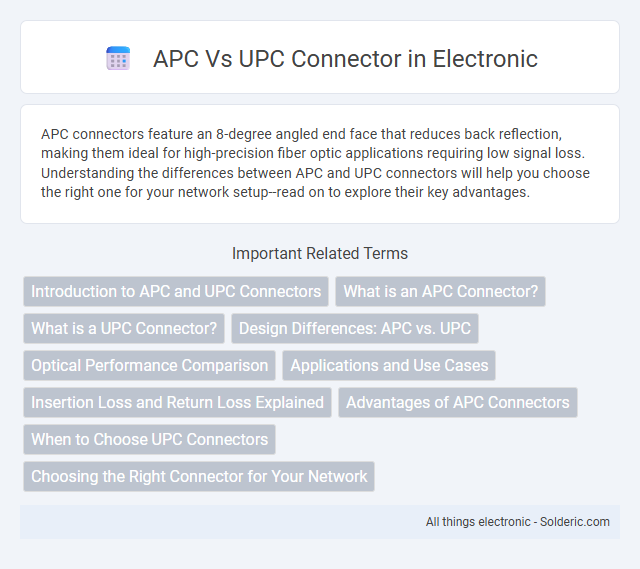 APC Vs UPC Connector in Electronic

APC connectors feature an 8-degree angled end face that reduces back reflection, making them ideal for high-precision fiber optic applications requiring low signal loss. Understanding the differences between APC and UPC connectors will help you choose the right one for your network setup--read on to explore their key advantages.

Important Related Terms

Introduction to APC and UPC Connectors

What is an APC Connector?

What is a UPC Connector?

Design Differences: APC vs. UPC

Optical Performance Comparison

Applications and Use Cases

Insertion Loss and Return Loss Explained

Advantages of APC Connectors

When to Choose UPC Connectors

Choosing the Right Connector for Your Network

All things electronic - Solderic.com