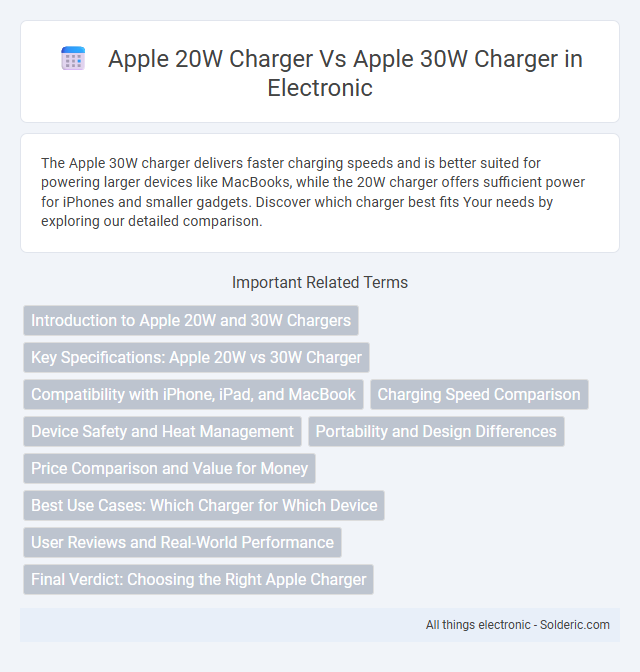 Apple 20W Charger Vs Apple 30W Charger in Electronic

The Apple 30W charger delivers faster charging speeds and is better suited for powering larger devices like MacBooks, while the 20W charger offers sufficient power for iPhones and smaller gadgets. Discover which charger best fits Your needs by exploring our detailed comparison.

Important Related Terms

Introduction to Apple 20W and 30W Chargers

Key Specifications: Apple 20W vs 30W Charger

Compatibility with iPhone, iPad, and MacBook

Charging Speed Comparison

Device Safety and Heat Management

Portability and Design Differences

Price Comparison and Value for Money

Best Use Cases: Which Charger for Which Device

User Reviews and Real-World Performance

Final Verdict: Choosing the Right Apple Charger

All things electronic - Solderic.com