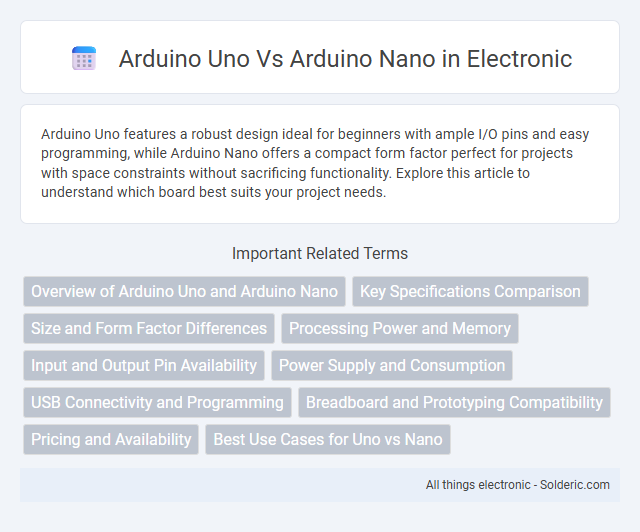 Arduino Uno Vs Arduino Nano in Electronic

Arduino Uno features a robust design ideal for beginners with ample I/O pins and easy programming, while Arduino Nano offers a compact form factor perfect for projects with space constraints without sacrificing functionality. Explore this article to understand which board best suits your project needs.

Important Related Terms

Overview of Arduino Uno and Arduino Nano

Key Specifications Comparison

Size and Form Factor Differences

Processing Power and Memory

Input and Output Pin Availability

Power Supply and Consumption

USB Connectivity and Programming

Breadboard and Prototyping Compatibility

Pricing and Availability

Best Use Cases for Uno vs Nano

All things electronic - Solderic.com