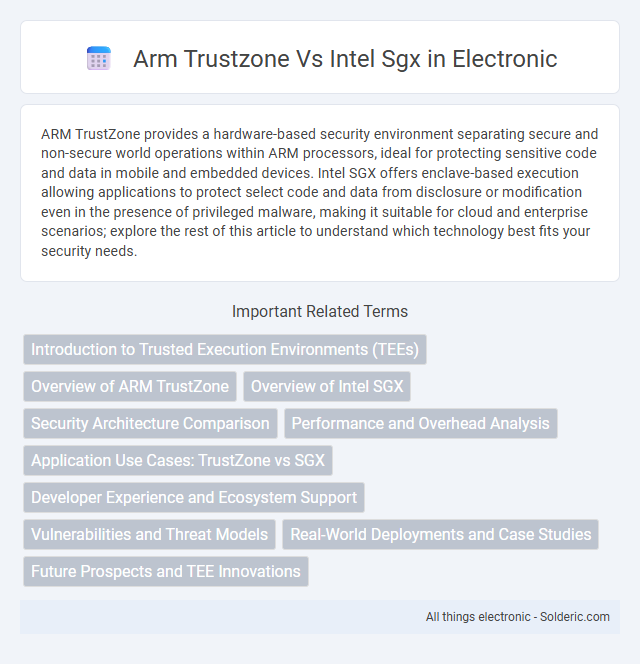 Arm Trustzone Vs Intel Sgx in Electronic

ARM TrustZone provides a hardware-based security environment separating secure and non-secure world operations within ARM processors, ideal for protecting sensitive code and data in mobile and embedded devices. Intel SGX offers enclave-based execution allowing applications to protect select code and data from disclosure or modification even in the presence of privileged malware, making it suitable for cloud and enterprise scenarios; explore the rest of this article to understand which technology best fits your security needs.

Important Related Terms

Introduction to Trusted Execution Environments (TEEs)

Overview of ARM TrustZone

Overview of Intel SGX

Security Architecture Comparison

Performance and Overhead Analysis

Application Use Cases: TrustZone vs SGX

Developer Experience and Ecosystem Support

Vulnerabilities and Threat Models

Real-World Deployments and Case Studies

Future Prospects and TEE Innovations

All things electronic - Solderic.com