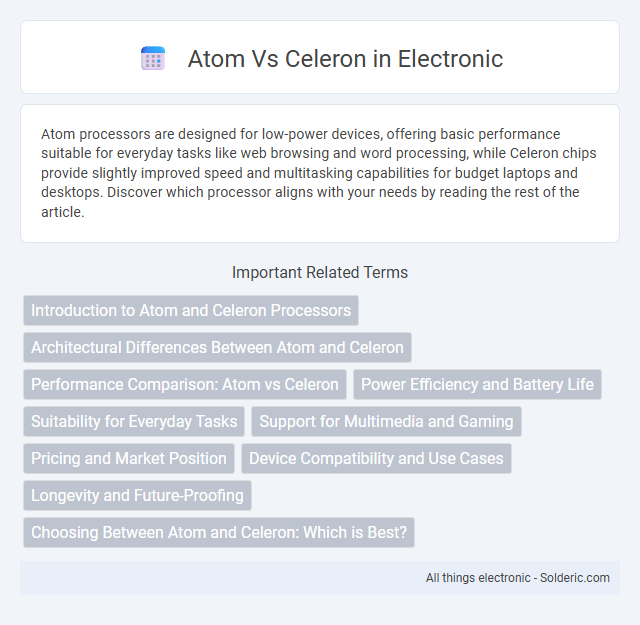 Atom Vs Celeron in Electronic

Atom processors are designed for low-power devices, offering basic performance suitable for everyday tasks like web browsing and word processing, while Celeron chips provide slightly improved speed and multitasking capabilities for budget laptops and desktops. Discover which processor aligns with your needs by reading the rest of the article.

Important Related Terms

Introduction to Atom and Celeron Processors

Architectural Differences Between Atom and Celeron

Performance Comparison: Atom vs Celeron

Power Efficiency and Battery Life

Suitability for Everyday Tasks

Support for Multimedia and Gaming

Pricing and Market Position

Device Compatibility and Use Cases

Longevity and Future-Proofing

Choosing Between Atom and Celeron: Which is Best?

All things electronic - Solderic.com