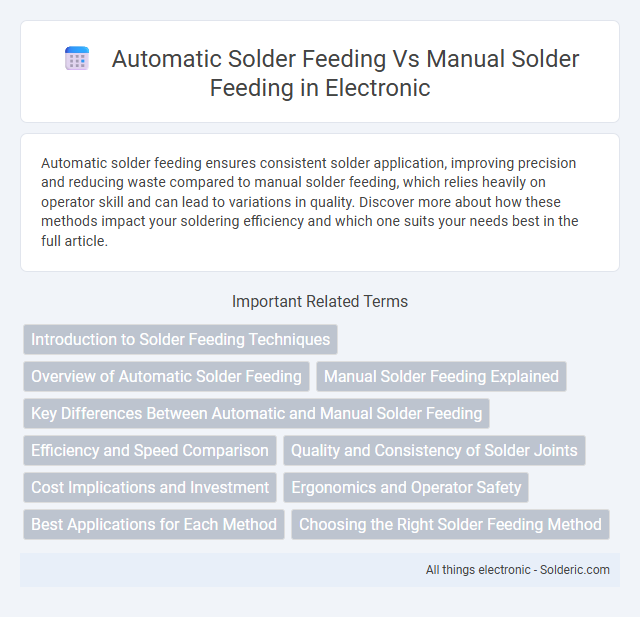 Automatic Solder Feeding Vs Manual Solder Feeding in Electronic

Automatic solder feeding ensures consistent solder application, improving precision and reducing waste compared to manual solder feeding, which relies heavily on operator skill and can lead to variations in quality. Discover more about how these methods impact your soldering efficiency and which one suits your needs best in the full article.

Important Related Terms

Introduction to Solder Feeding Techniques

Overview of Automatic Solder Feeding

Manual Solder Feeding Explained

Key Differences Between Automatic and Manual Solder Feeding

Efficiency and Speed Comparison

Quality and Consistency of Solder Joints

Cost Implications and Investment

Ergonomics and Operator Safety

Best Applications for Each Method

Choosing the Right Solder Feeding Method

All things electronic - Solderic.com