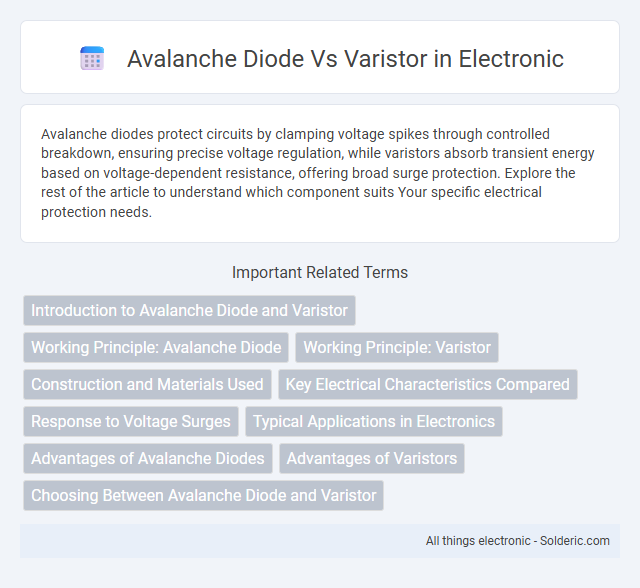 Avalanche Diode Vs Varistor in Electronic

Avalanche diodes protect circuits by clamping voltage spikes through controlled breakdown, ensuring precise voltage regulation, while varistors absorb transient energy based on voltage-dependent resistance, offering broad surge protection. Explore the rest of the article to understand which component suits Your specific electrical protection needs.

Important Related Terms

Introduction to Avalanche Diode and Varistor

Working Principle: Avalanche Diode

Working Principle: Varistor

Construction and Materials Used

Key Electrical Characteristics Compared

Response to Voltage Surges

Typical Applications in Electronics

Advantages of Avalanche Diodes

Advantages of Varistors

Choosing Between Avalanche Diode and Varistor

All things electronic - Solderic.com