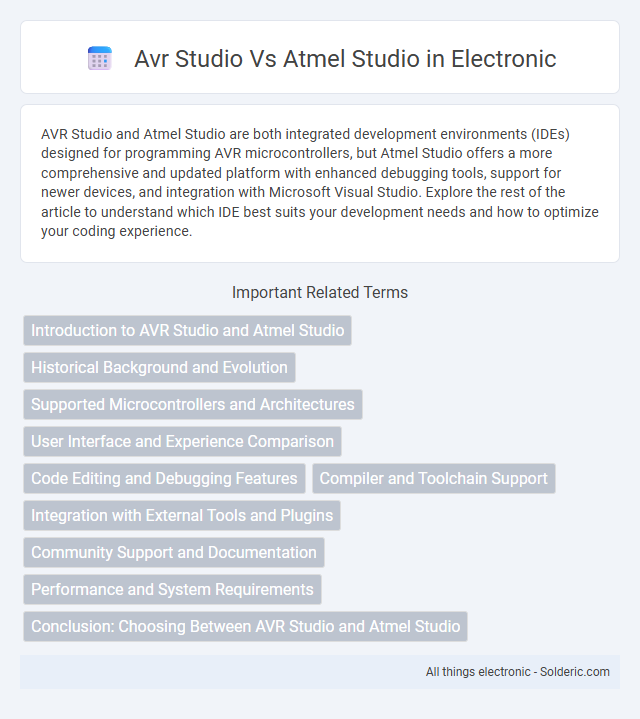 Avr Studio Vs Atmel Studio in Electronic

AVR Studio and Atmel Studio are both integrated development environments (IDEs) designed for programming AVR microcontrollers, but Atmel Studio offers a more comprehensive and updated platform with enhanced debugging tools, support for newer devices, and integration with Microsoft Visual Studio. Explore the rest of the article to understand which IDE best suits your development needs and how to optimize your coding experience.

Important Related Terms

Introduction to AVR Studio and Atmel Studio

Historical Background and Evolution

Supported Microcontrollers and Architectures

User Interface and Experience Comparison

Code Editing and Debugging Features

Compiler and Toolchain Support

Integration with External Tools and Plugins

Community Support and Documentation

Performance and System Requirements

Conclusion: Choosing Between AVR Studio and Atmel Studio

All things electronic - Solderic.com