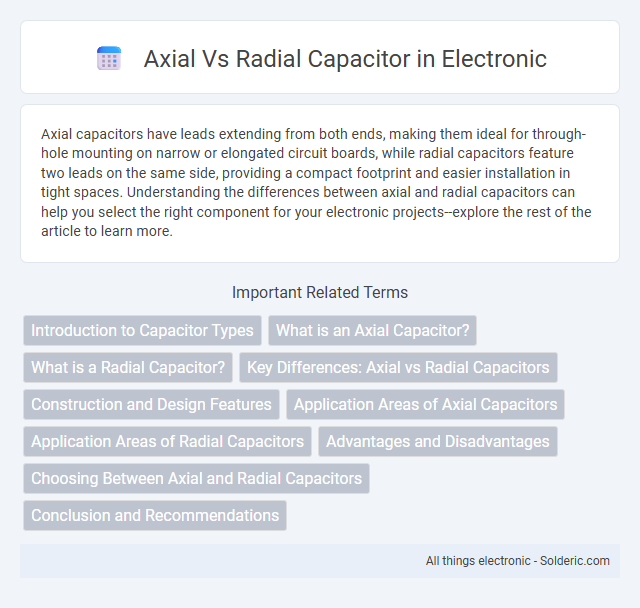 Axial Vs Radial Capacitor in Electronic

Axial capacitors have leads extending from both ends, making them ideal for through-hole mounting on narrow or elongated circuit boards, while radial capacitors feature two leads on the same side, providing a compact footprint and easier installation in tight spaces. Understanding the differences between axial and radial capacitors can help you select the right component for your electronic projects--explore the rest of the article to learn more.

Important Related Terms

Introduction to Capacitor Types
What is an Axial Capacitor?
What is a Radial Capacitor?
Key Differences: Axial vs Radial Capacitors
Construction and Design Features
Application Areas of Axial Capacitors
Application Areas of Radial Capacitors
Advantages and Disadvantages
Choosing Between Axial and Radial Capacitors
Conclusion and Recommendations

All things electronic - Solderic.com