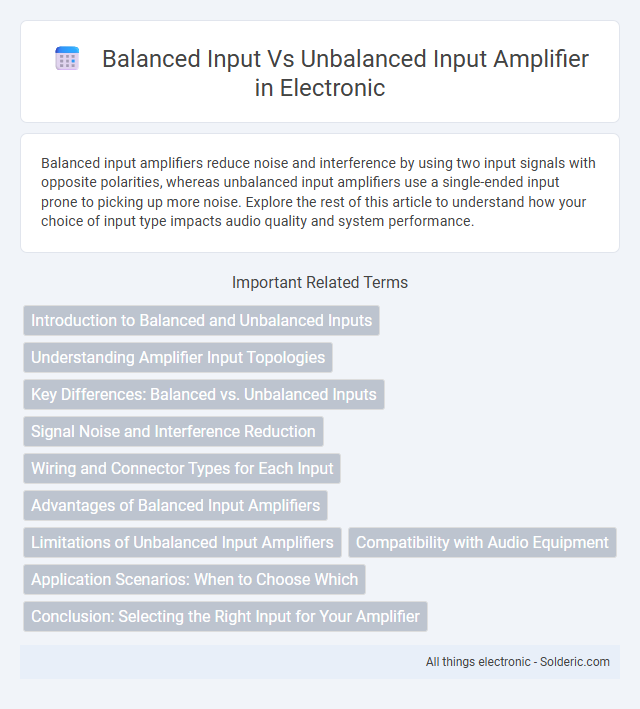 Balanced Input Vs Unbalanced Input Amplifier in Electronic

Balanced input amplifiers reduce noise and interference by using two input signals with opposite polarities, whereas unbalanced input amplifiers use a single-ended input prone to picking up more noise. Explore the rest of this article to understand how your choice of input type impacts audio quality and system performance.

Important Related Terms

Introduction to Balanced and Unbalanced Inputs

Understanding Amplifier Input Topologies

Key Differences: Balanced vs. Unbalanced Inputs

Signal Noise and Interference Reduction

Wiring and Connector Types for Each Input

Advantages of Balanced Input Amplifiers

Limitations of Unbalanced Input Amplifiers

Compatibility with Audio Equipment

Application Scenarios: When to Choose Which

Conclusion: Selecting the Right Input for Your Amplifier

All things electronic - Solderic.com