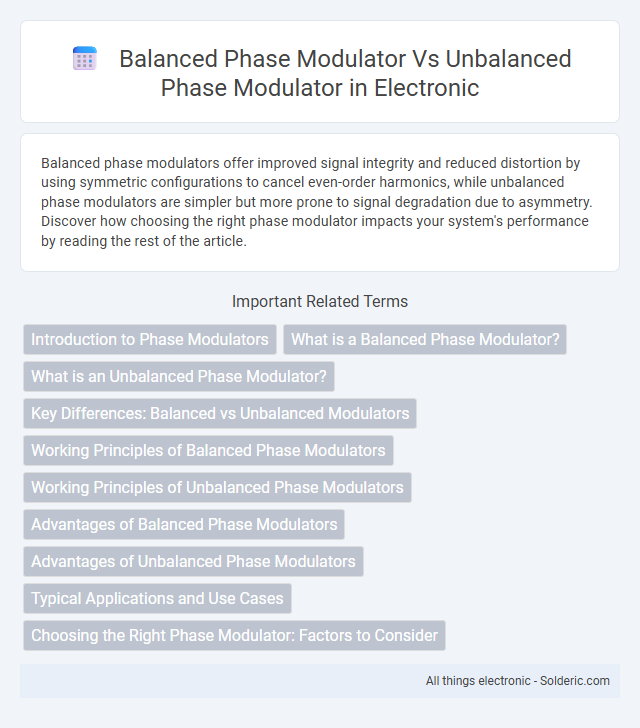 Balanced Phase Modulator Vs Unbalanced Phase Modulator in Electronic

Balanced phase modulators offer improved signal integrity and reduced distortion by using symmetric configurations to cancel even-order harmonics, while unbalanced phase modulators are simpler but more prone to signal degradation due to asymmetry. Discover how choosing the right phase modulator impacts your system's performance by reading the rest of the article.

Important Related Terms

Introduction to Phase Modulators

What is a Balanced Phase Modulator?

What is an Unbalanced Phase Modulator?

Key Differences: Balanced vs Unbalanced Modulators

Working Principles of Balanced Phase Modulators

Working Principles of Unbalanced Phase Modulators

Advantages of Balanced Phase Modulators

Advantages of Unbalanced Phase Modulators

Typical Applications and Use Cases

Choosing the Right Phase Modulator: Factors to Consider

All things electronic - Solderic.com