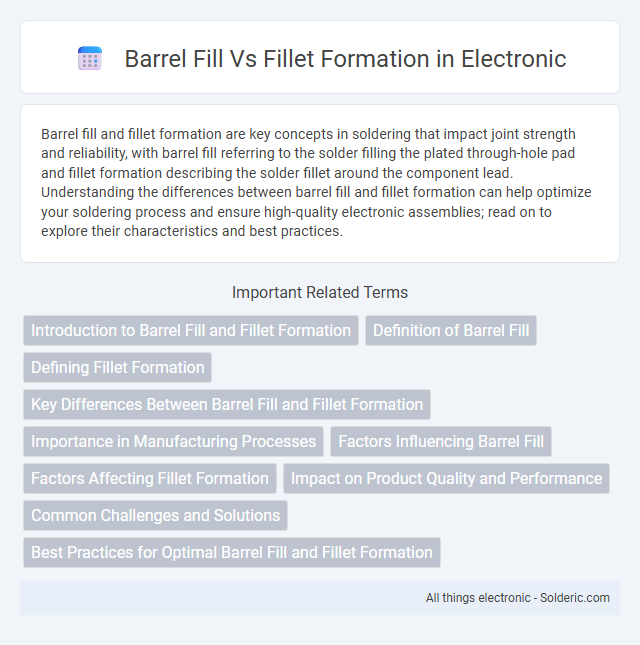 Barrel Fill Vs Fillet Formation in Electronic

Barrel fill and fillet formation are key concepts in soldering that impact joint strength and reliability, with barrel fill referring to the solder filling the plated through-hole pad and fillet formation describing the solder fillet around the component lead. Understanding the differences between barrel fill and fillet formation can help optimize your soldering process and ensure high-quality electronic assemblies; read on to explore their characteristics and best practices.

Important Related Terms

Introduction to Barrel Fill and Fillet Formation

Definition of Barrel Fill

Defining Fillet Formation

Key Differences Between Barrel Fill and Fillet Formation

Importance in Manufacturing Processes

Factors Influencing Barrel Fill

Factors Affecting Fillet Formation

Impact on Product Quality and Performance

Common Challenges and Solutions

Best Practices for Optimal Barrel Fill and Fillet Formation

All things electronic - Solderic.com