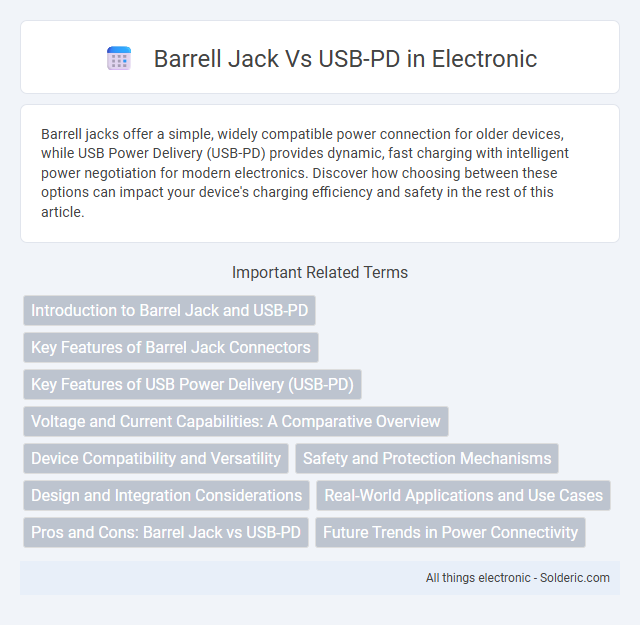 Barrell Jack Vs USB-PD in Electronic

Barrell jacks offer a simple, widely compatible power connection for older devices, while USB Power Delivery (USB-PD) provides dynamic, fast charging with intelligent power negotiation for modern electronics. Discover how choosing between these options can impact your device's charging efficiency and safety in the rest of this article.

Important Related Terms

Introduction to Barrel Jack and USB-PD

Key Features of Barrel Jack Connectors

Key Features of USB Power Delivery (USB-PD)

Voltage and Current Capabilities: A Comparative Overview

Device Compatibility and Versatility

Safety and Protection Mechanisms

Design and Integration Considerations

Real-World Applications and Use Cases

Pros and Cons: Barrel Jack vs USB-PD

Future Trends in Power Connectivity

All things electronic - Solderic.com