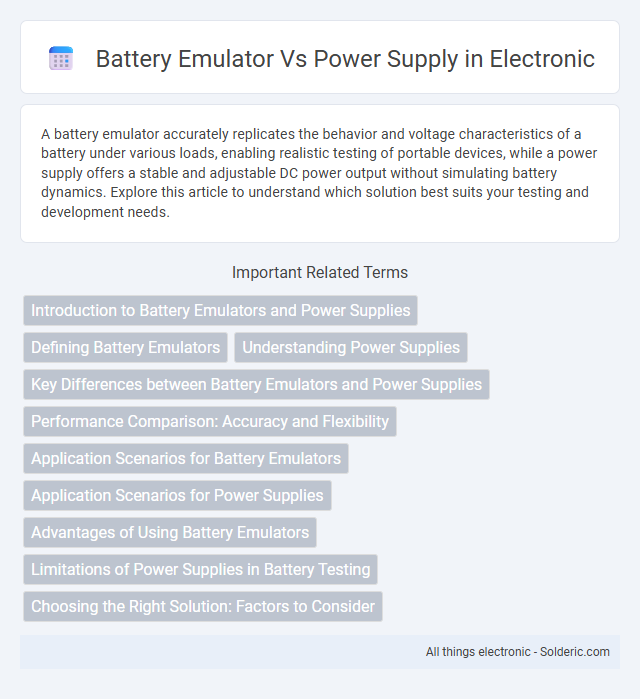 Battery Emulator Vs Power Supply in Electronic

A battery emulator accurately replicates the behavior and voltage characteristics of a battery under various loads, enabling realistic testing of portable devices, while a power supply offers a stable and adjustable DC power output without simulating battery dynamics. Explore this article to understand which solution best suits your testing and development needs.

Important Related Terms

Introduction to Battery Emulators and Power Supplies

Defining Battery Emulators

Understanding Power Supplies

Key Differences between Battery Emulators and Power Supplies

Performance Comparison: Accuracy and Flexibility

Application Scenarios for Battery Emulators

Application Scenarios for Power Supplies

Advantages of Using Battery Emulators

Limitations of Power Supplies in Battery Testing

Choosing the Right Solution: Factors to Consider

All things electronic - Solderic.com