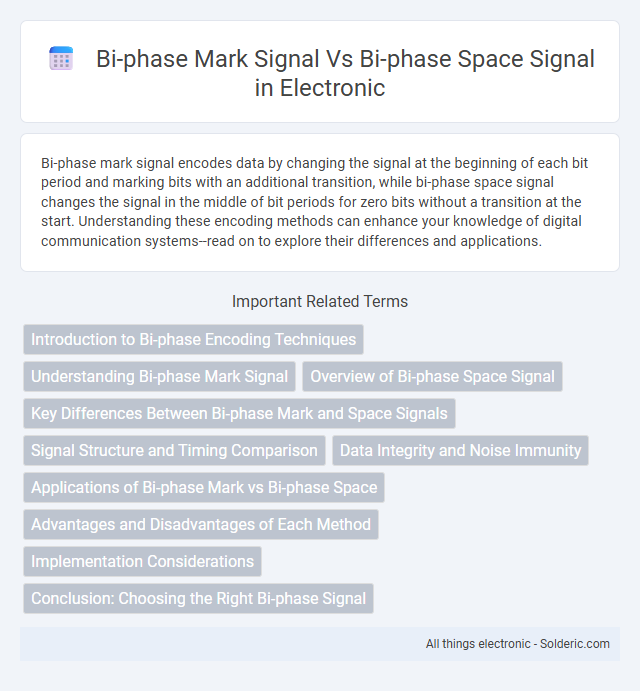 Bi-phase Mark Signal Vs Bi-phase Space Signal in Electronic

Bi-phase mark signal encodes data by changing the signal at the beginning of each bit period and marking bits with an additional transition, while bi-phase space signal changes the signal in the middle of bit periods for zero bits without a transition at the start. Understanding these encoding methods can enhance your knowledge of digital communication systems--read on to explore their differences and applications.

Important Related Terms

Introduction to Bi-phase Encoding Techniques

Understanding Bi-phase Mark Signal

Overview of Bi-phase Space Signal

Key Differences Between Bi-phase Mark and Space Signals

Signal Structure and Timing Comparison

Data Integrity and Noise Immunity

Applications of Bi-phase Mark vs Bi-phase Space

Advantages and Disadvantages of Each Method

Implementation Considerations

Conclusion: Choosing the Right Bi-phase Signal

All things electronic - Solderic.com