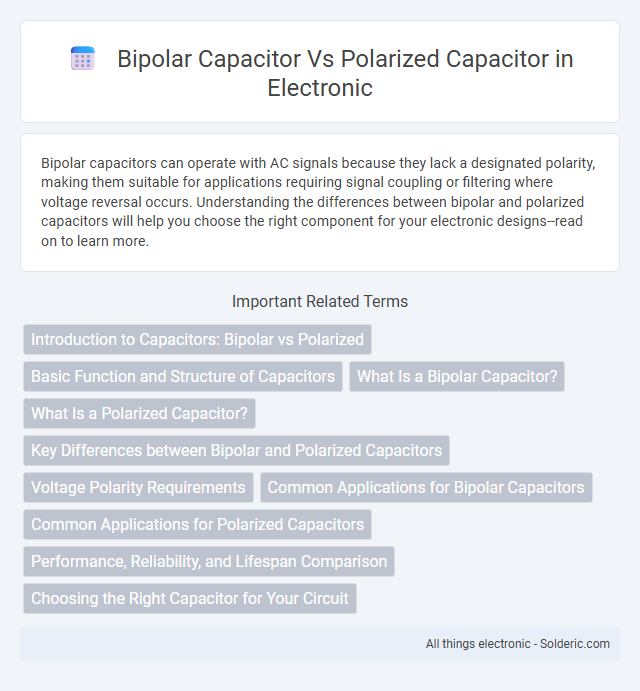 Bipolar Capacitor Vs Polarized Capacitor in Electronic

Bipolar capacitors can operate with AC signals because they lack a designated polarity, making them suitable for applications requiring signal coupling or filtering where voltage reversal occurs. Understanding the differences between bipolar and polarized capacitors will help you choose the right component for your electronic designs--read on to learn more.

Important Related Terms

Introduction to Capacitors: Bipolar vs Polarized

Basic Function and Structure of Capacitors

What Is a Bipolar Capacitor?

What Is a Polarized Capacitor?

Key Differences between Bipolar and Polarized Capacitors

Voltage Polarity Requirements

Common Applications for Bipolar Capacitors

Common Applications for Polarized Capacitors

Performance, Reliability, and Lifespan Comparison

Choosing the Right Capacitor for Your Circuit

All things electronic - Solderic.com