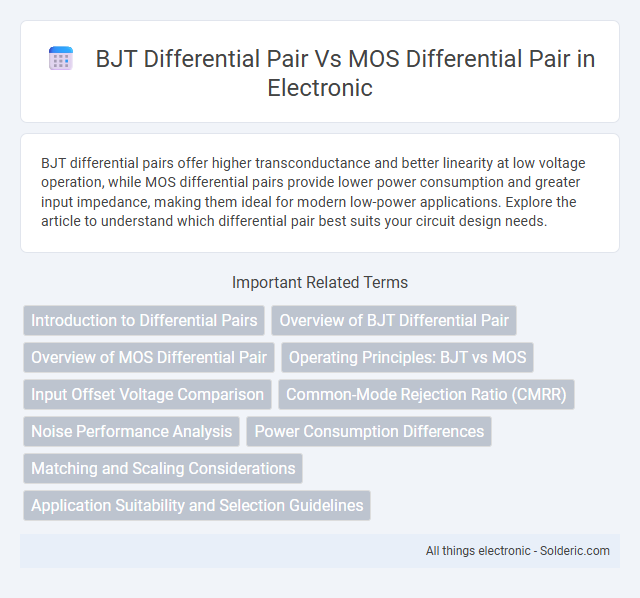 BJT Differential Pair Vs MOS Differential Pair in Electronic

BJT differential pairs offer higher transconductance and better linearity at low voltage operation, while MOS differential pairs provide lower power consumption and greater input impedance, making them ideal for modern low-power applications. Explore the article to understand which differential pair best suits your circuit design needs.

Important Related Terms

Introduction to Differential Pairs
Overview of BJT Differential Pair
Overview of MOS Differential Pair
Operating Principles: BJT vs MOS
Input Offset Voltage Comparison
Common-Mode Rejection Ratio (CMRR)
Noise Performance Analysis
Power Consumption Differences
Matching and Scaling Considerations
Application Suitability and Selection Guidelines

All things electronic - Solderic.com