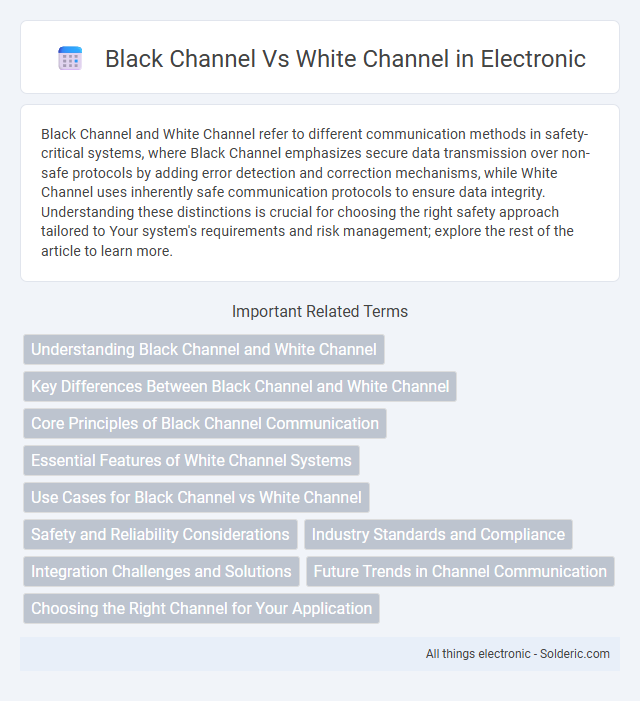 Black Channel Vs White Channel in Electronic

Black Channel and White Channel refer to different communication methods in safety-critical systems, where Black Channel emphasizes secure data transmission over non-safe protocols by adding error detection and correction mechanisms, while White Channel uses inherently safe communication protocols to ensure data integrity. Understanding these distinctions is crucial for choosing the right safety approach tailored to Your system's requirements and risk management; explore the rest of the article to learn more.

Important Related Terms

Understanding Black Channel and White Channel

Key Differences Between Black Channel and White Channel

Core Principles of Black Channel Communication

Essential Features of White Channel Systems

Use Cases for Black Channel vs White Channel

Safety and Reliability Considerations

Industry Standards and Compliance

Integration Challenges and Solutions

Future Trends in Channel Communication

Choosing the Right Channel for Your Application

All things electronic - Solderic.com