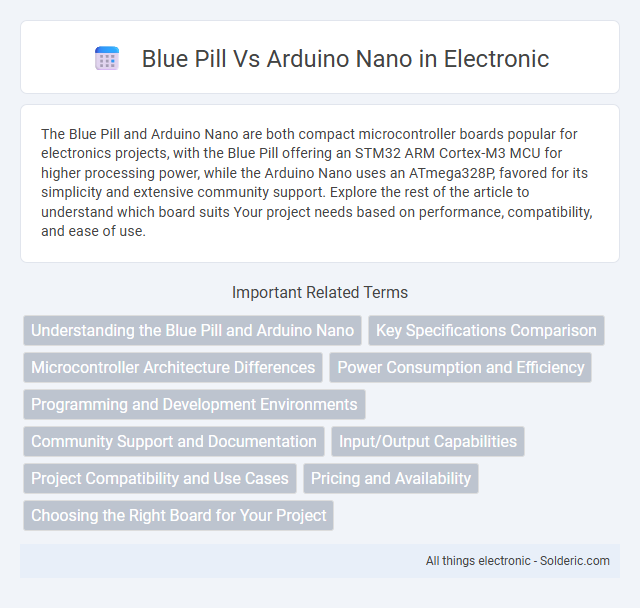 Blue Pill Vs Arduino Nano in Electronic

The Blue Pill and Arduino Nano are both compact microcontroller boards popular for electronics projects, with the Blue Pill offering an STM32 ARM Cortex-M3 MCU for higher processing power, while the Arduino Nano uses an ATmega328P, favored for its simplicity and extensive community support. Explore the rest of the article to understand which board suits Your project needs based on performance, compatibility, and ease of use.

Important Related Terms

Understanding the Blue Pill and Arduino Nano

Key Specifications Comparison

Microcontroller Architecture Differences

Power Consumption and Efficiency

Programming and Development Environments

Community Support and Documentation

Input/Output Capabilities

Project Compatibility and Use Cases

Pricing and Availability

Choosing the Right Board for Your Project

All things electronic - Solderic.com