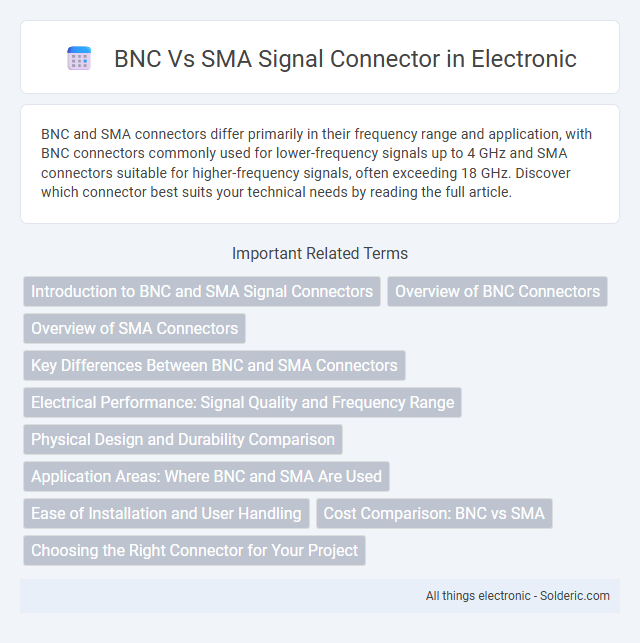 BNC Vs SMA Signal Connector in Electronic

BNC and SMA connectors differ primarily in their frequency range and application, with BNC connectors commonly used for lower-frequency signals up to 4 GHz and SMA connectors suitable for higher-frequency signals, often exceeding 18 GHz. Discover which connector best suits your technical needs by reading the full article.

Important Related Terms

Introduction to BNC and SMA Signal Connectors

Overview of BNC Connectors

Overview of SMA Connectors

Key Differences Between BNC and SMA Connectors

Electrical Performance: Signal Quality and Frequency Range

Physical Design and Durability Comparison

Application Areas: Where BNC and SMA Are Used

Ease of Installation and User Handling

Cost Comparison: BNC vs SMA

Choosing the Right Connector for Your Project

All things electronic - Solderic.com