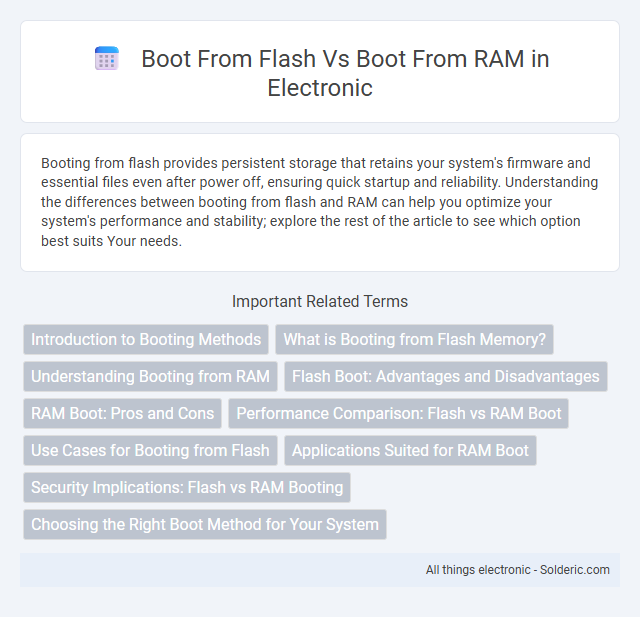 Boot From Flash Vs Boot From RAM in Electronic

Booting from flash provides persistent storage that retains your system's firmware and essential files even after power off, ensuring quick startup and reliability. Understanding the differences between booting from flash and RAM can help you optimize your system's performance and stability; explore the rest of the article to see which option best suits Your needs.

Important Related Terms

Introduction to Booting Methods

What is Booting from Flash Memory?

Understanding Booting from RAM

Flash Boot: Advantages and Disadvantages

RAM Boot: Pros and Cons

Performance Comparison: Flash vs RAM Boot

Use Cases for Booting from Flash

Applications Suited for RAM Boot

Security Implications: Flash vs RAM Booting

Choosing the Right Boot Method for Your System

All things electronic - Solderic.com