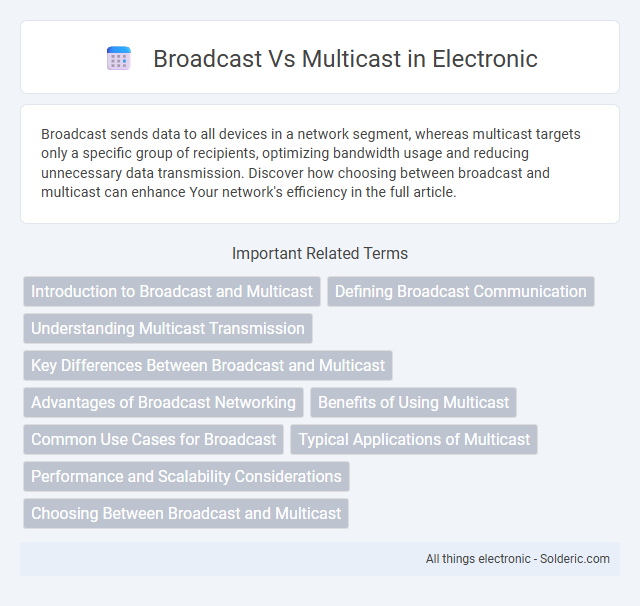 Broadcast Vs Multicast in Electronic

Broadcast sends data to all devices in a network segment, whereas multicast targets only a specific group of recipients, optimizing bandwidth usage and reducing unnecessary data transmission. Discover how choosing between broadcast and multicast can enhance Your network's efficiency in the full article.

Important Related Terms

Introduction to Broadcast and Multicast

Defining Broadcast Communication

Understanding Multicast Transmission

Key Differences Between Broadcast and Multicast

Advantages of Broadcast Networking

Benefits of Using Multicast

Common Use Cases for Broadcast

Typical Applications of Multicast

Performance and Scalability Considerations

Choosing Between Broadcast and Multicast

All things electronic - Solderic.com